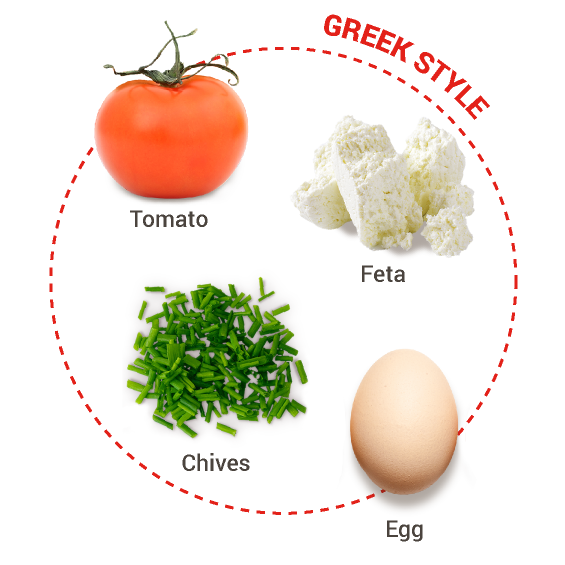 GREEK STYLE

Tomato

Feta

Chives

Egg