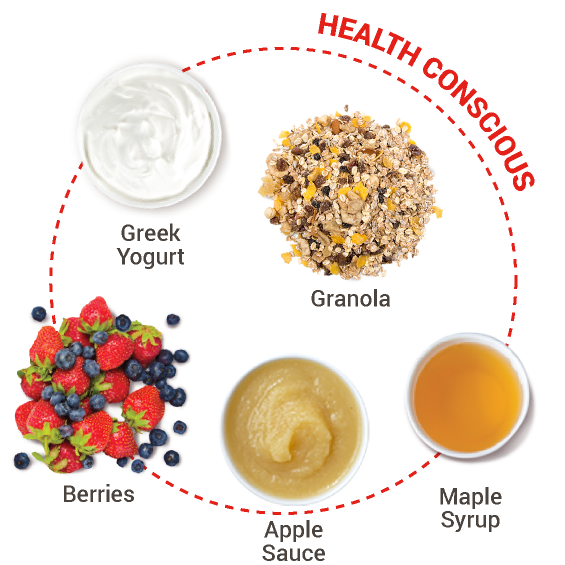 HEALTH CONSCIOUS

Greek Yogurt

Granola

Berries

Apple Sauce

Maple Syrup