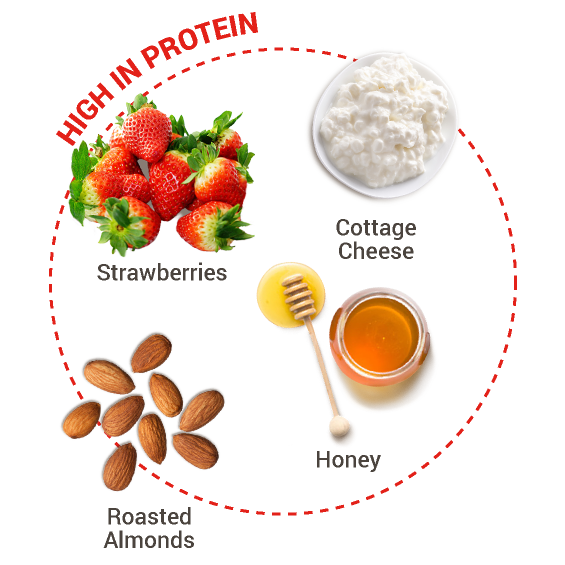 HIGH IN PROTEIN

Strawberries

Cottage Cheese

Honey

Roasted Almonds