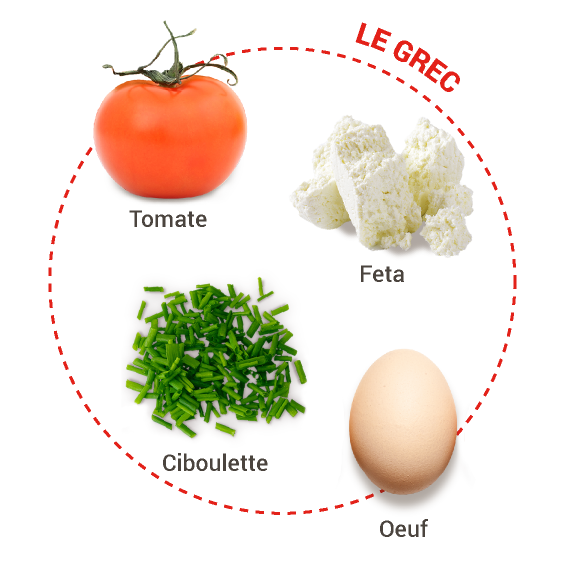 LE GREC

Tomate

Feta

Ciboulette

Oeuf