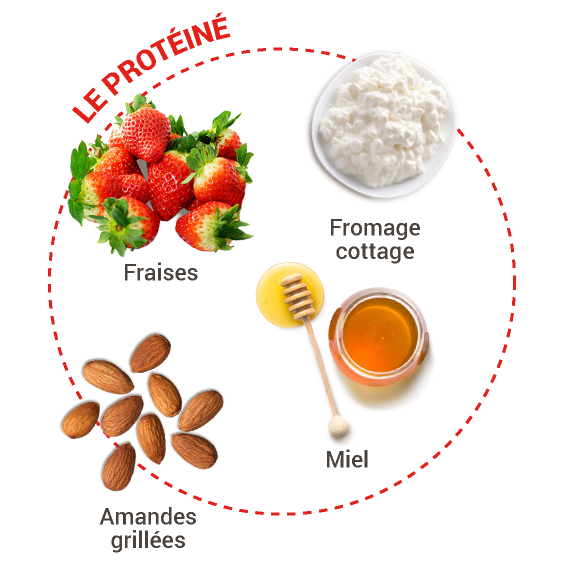 LE PROTÉINÉ

Fromage cottage

Fraises

Miel

Amandes grillées