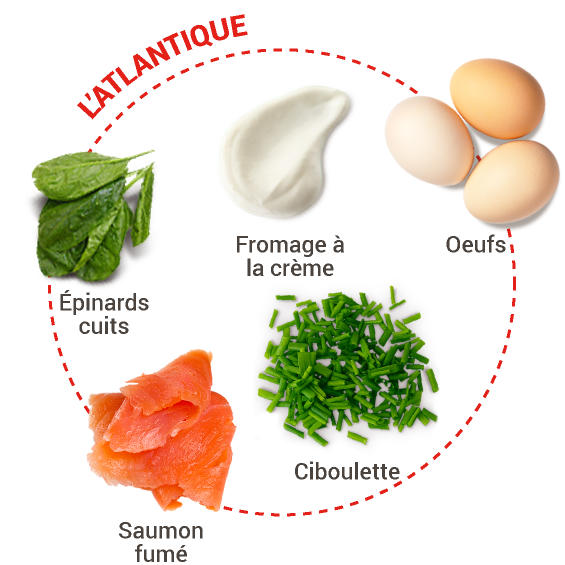 L'ATLANTIQUE

Fromage à la crème

Oeufs

Épinards cuits

Ciboulette

Saumon fumé