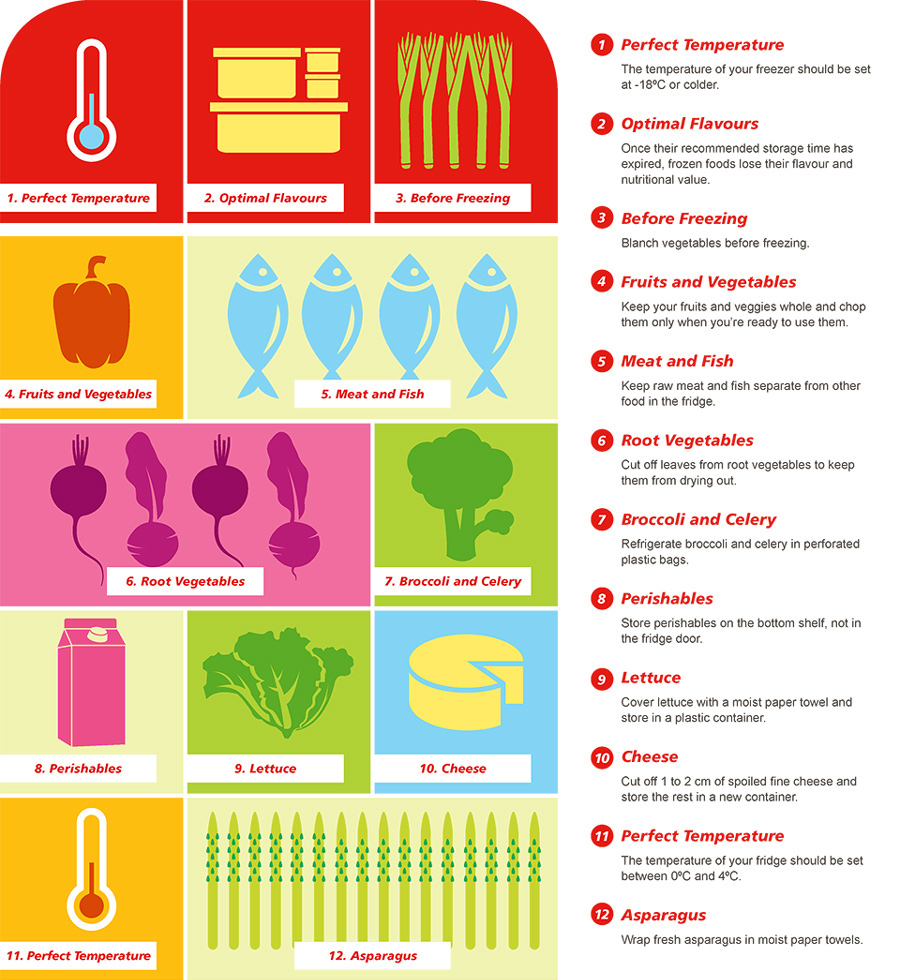 1. Perfect Temperature

2. Optimal Flavours

3. Before Freezing

4. Fruits and Vegetables

5. Meat and Fish

6. Root Vegetables

7. Broccoli and Celery

8. Perishables

9. Lettuce

10. Cheese

11. Perfect Temperature

12. Asparagus

1 Perfect Temperature
The temperature of your freezer should be set at -18ºC or colder.

2 Optimal Flavours
Once their recommended storage time has expired, frozen foods lose their flavour and nutritional value.

3 Before Freezing
Blanch vegetables before freezing.

4 Fruits and Vegetables
Keep your fruits and veggies whole and chop them only when you're ready to use them.

5 Meat and Fish
Keep raw meat and fish separate from other food in the fridge.

6 Root Vegetables
Cut off leaves from root vegetables to keep them from drying out.

7 Broccoli and Celery
Refrigerate broccoli and celery in perforated plastic bags.

8 Perishables
Store perishables on the bottom shelf, not in the fridge door.

9 Lettuce
Cover lettuce with a moist paper towel and store in a plastic container.

10 Cheese
Cut off 1 to 2 cm of spoiled fine cheese and store the rest in a new container.

11 Perfect Temperature
The temperature of your fridge should be set between 0ºC and 4ºC.

12 Asparagus
Wrap fresh asparagus in moist paper towels.